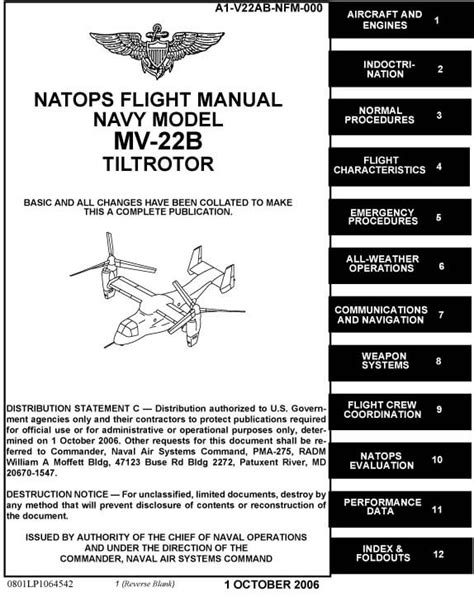 A1-V22AB-NFM-000

NATOPS FLIGHT MANUAL
NAVY MODEL
MV-22B
TILTROTOR

BASIC AND ALL CHANGES HAVE BEEN COLLATED TO MAKE THIS A COMPLETE PUBLICATION.

DISTRIBUTION STATEMENT C — Distribution authorized to U.S. Government agencies only and their contractors to protect publications required for official use or for administrative or operational purposes only, determined on 1 October 2006. Other requests for this document shall be referred to Commander, Naval Air Systems Command, PMA-275, RADM William A Moffett Bldg, 47123 Buse Rd Bldg 2272, Patuxent River, MD 20670-1547.

DESTRUCTION NOTICE — For unclassified, limited documents, destroy by any method that will prevent disclosure of contents or reconstruction of the document.

ISSUED BY AUTHORITY OF THE CHIEF OF NAVAL OPERATIONS AND UNDER THE DIRECTION OF THE COMMANDER, NAVAL AIR SYSTEMS COMMAND

0801LP1064542 1 (Reverse Blank) 1 OCTOBER 2006

AIRCRAFT AND ENGINES 1

INDOCTRINATION 2

NORMAL PROCEDURES 3

FLIGHT CHARACTERISTICS 4

EMERGENCY PROCEDURES 5

ALL-WEATHER OPERATIONS 6

COMMUNICATIONS AND NAVIGATION 7

WEAPON SYSTEMS 8

FLIGHT CREW COORDINATION 9

NATOPS EVALUATION 10

PERFORMANCE DATA 11

INDEX & FOLDOUTS 12